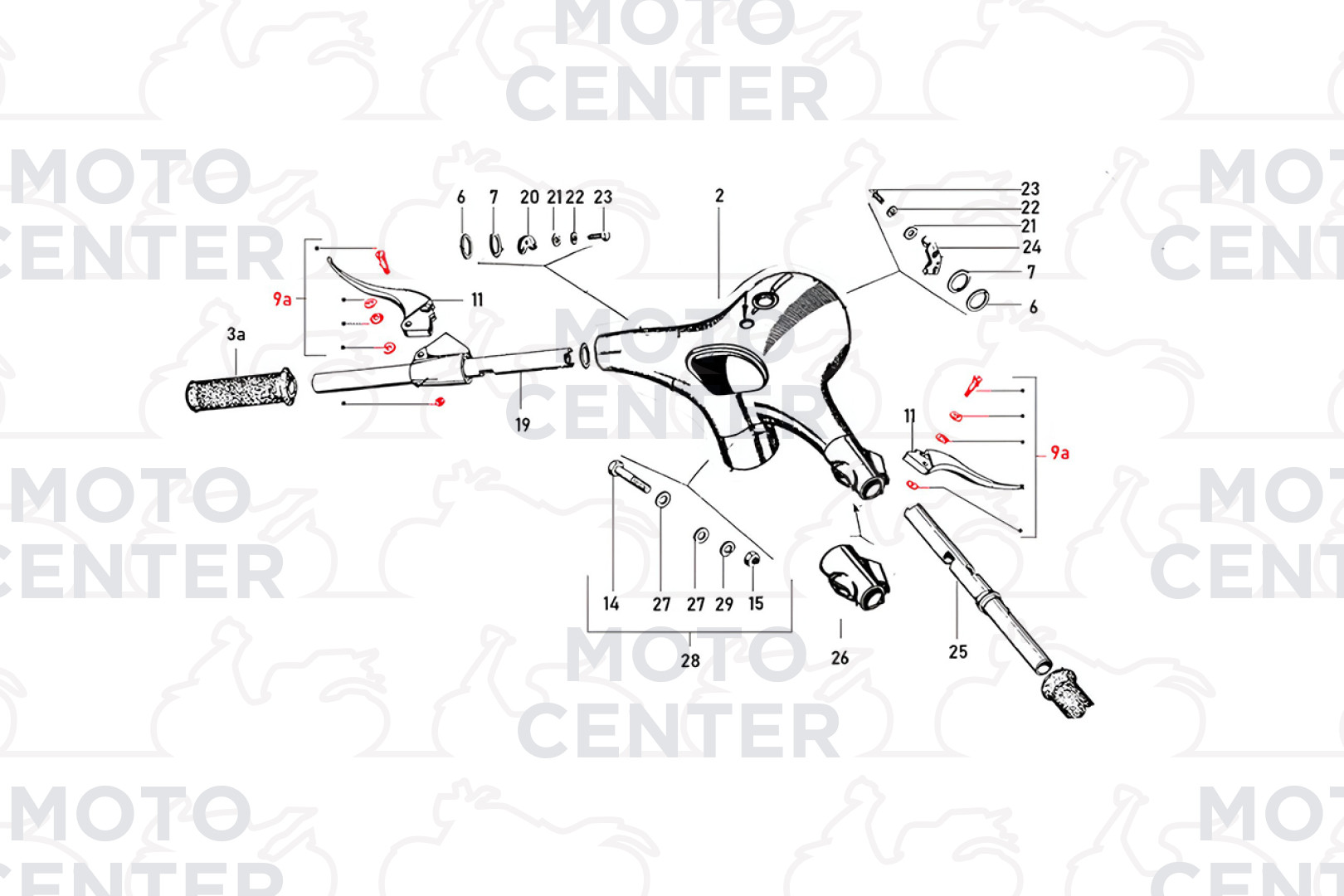 MOTO CENTER

6 7 20 21 22 23

2

23
22
21
24
7
6

9a

11

3a

19

11

9a

14 27 27 29 15

28

26

25