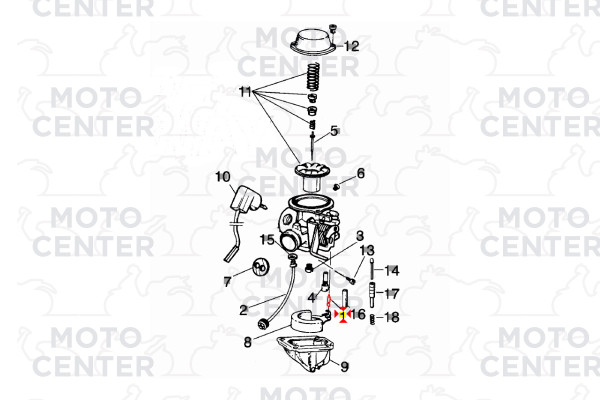 MOTO CENTER

12
11
5
6
10
15
3
13
14
7
4
17
2
1
16
18
8
9