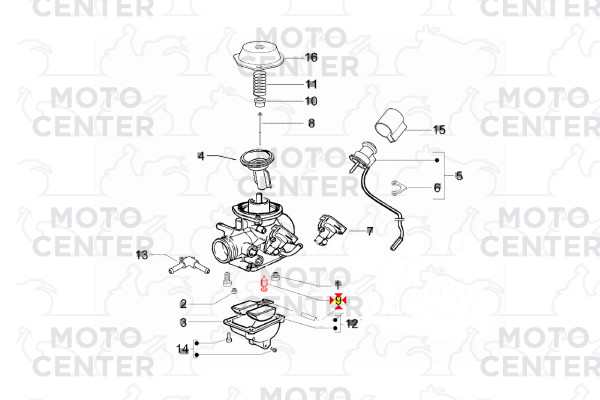 MOTO CENTER

16
11
10
8
15
4
5
6
7
13
1
9
2
12
3
14