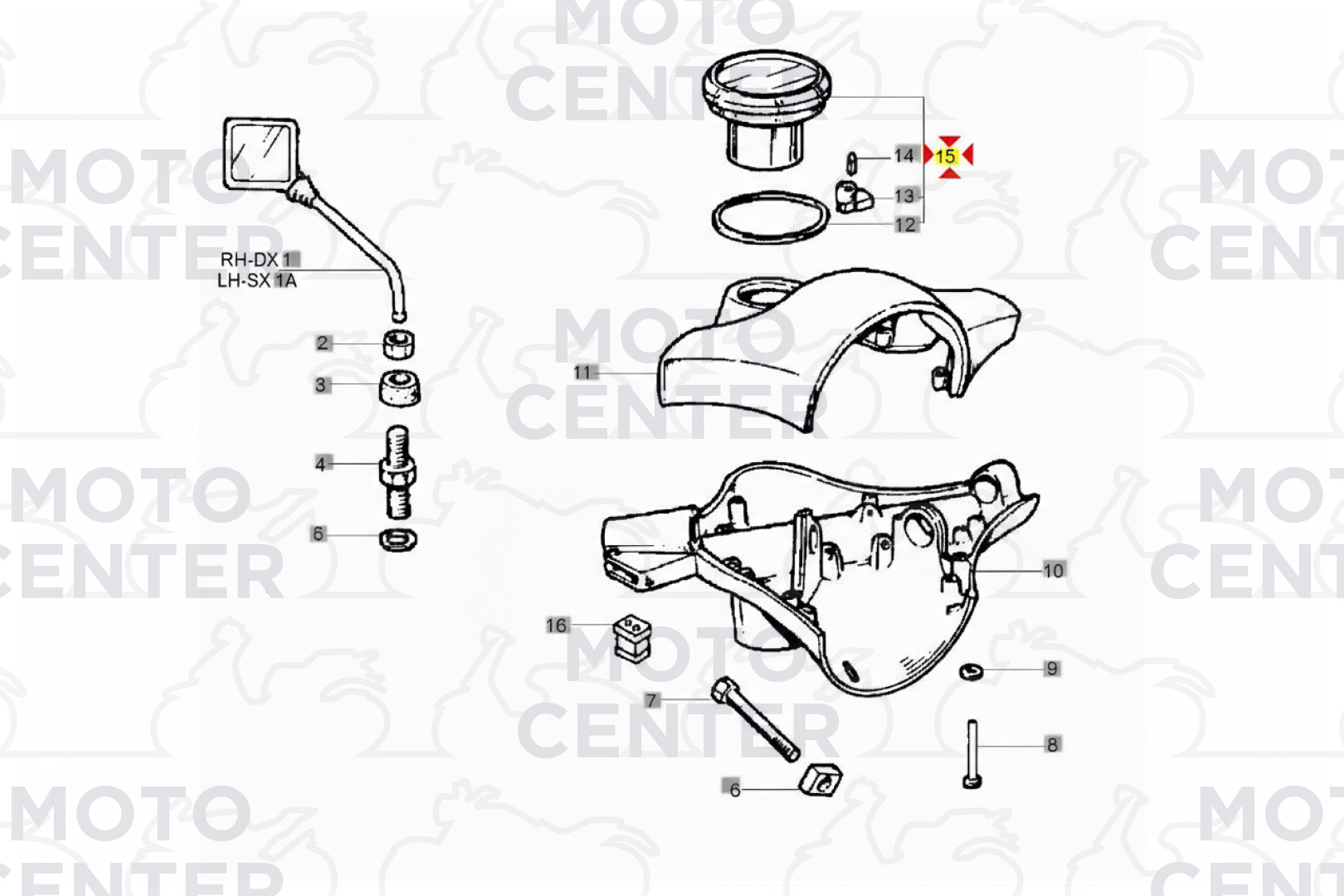 MOTO CENTER

RH-DX 1
LH-SX 1A

2

3

4

5

14 15

13

12

11

10

16

9

7

8

6