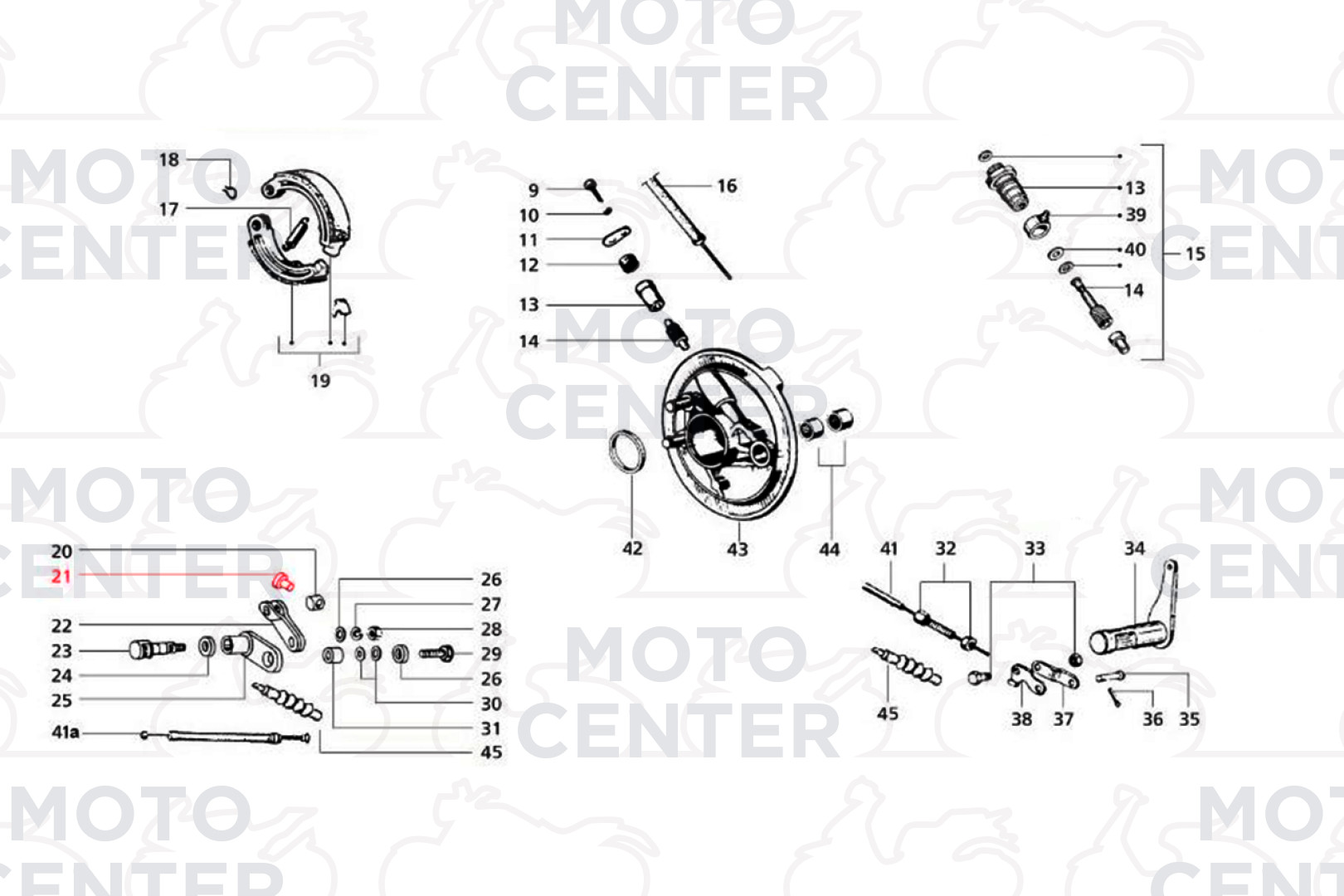 MOTO CENTER

18
17
19

9
10
11
12
13
14
16

13
39
40
14
15

42
43
44

20
21
22
23
24
25
41a

26
27
28
29
26
30
31
45

41
32
33
34
45
38
37
36
35