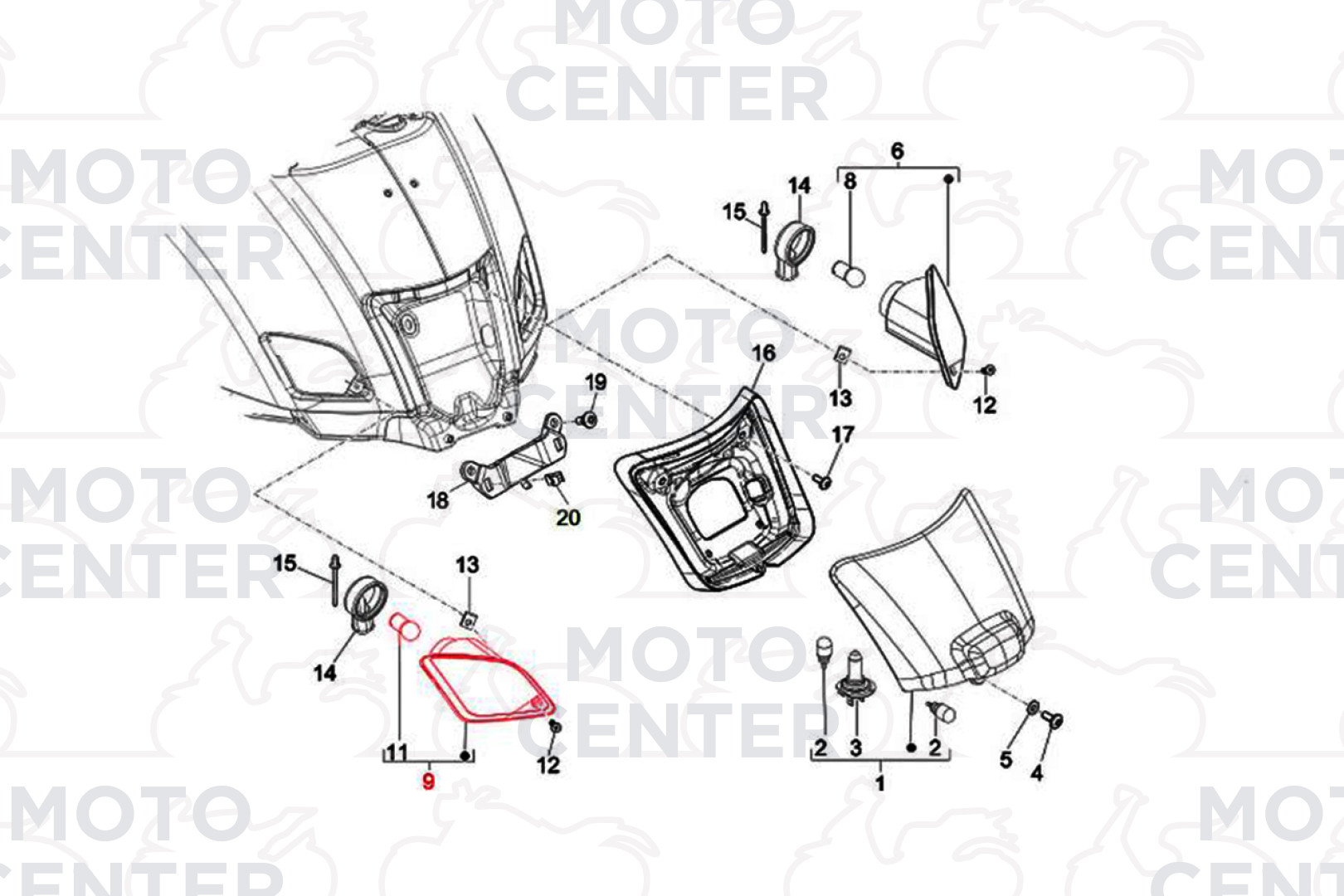 MOTO CENTER

MOTO CENTER

MOTO CENTER

MOTO CENTER

MOTO CENTER

6
14
8
15
16
13
12
19
17
18
20
15
13
14
11
9
12
2
3
2
1
5
4